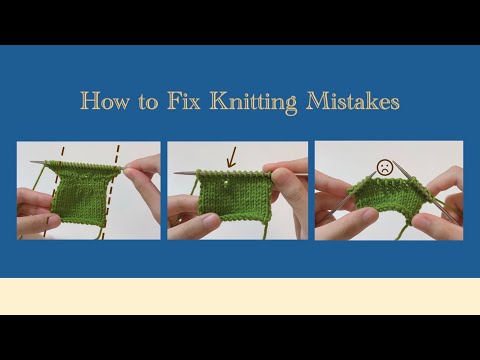 How to Fix Knitting Mistakes