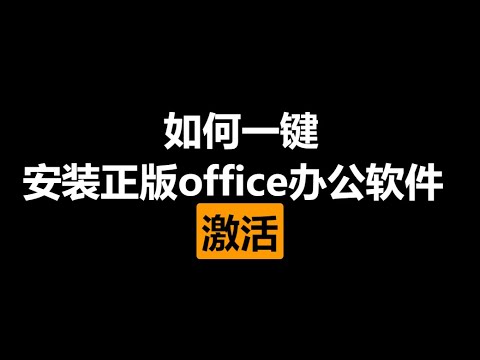 如何一键
安装正版office办公软件
激活